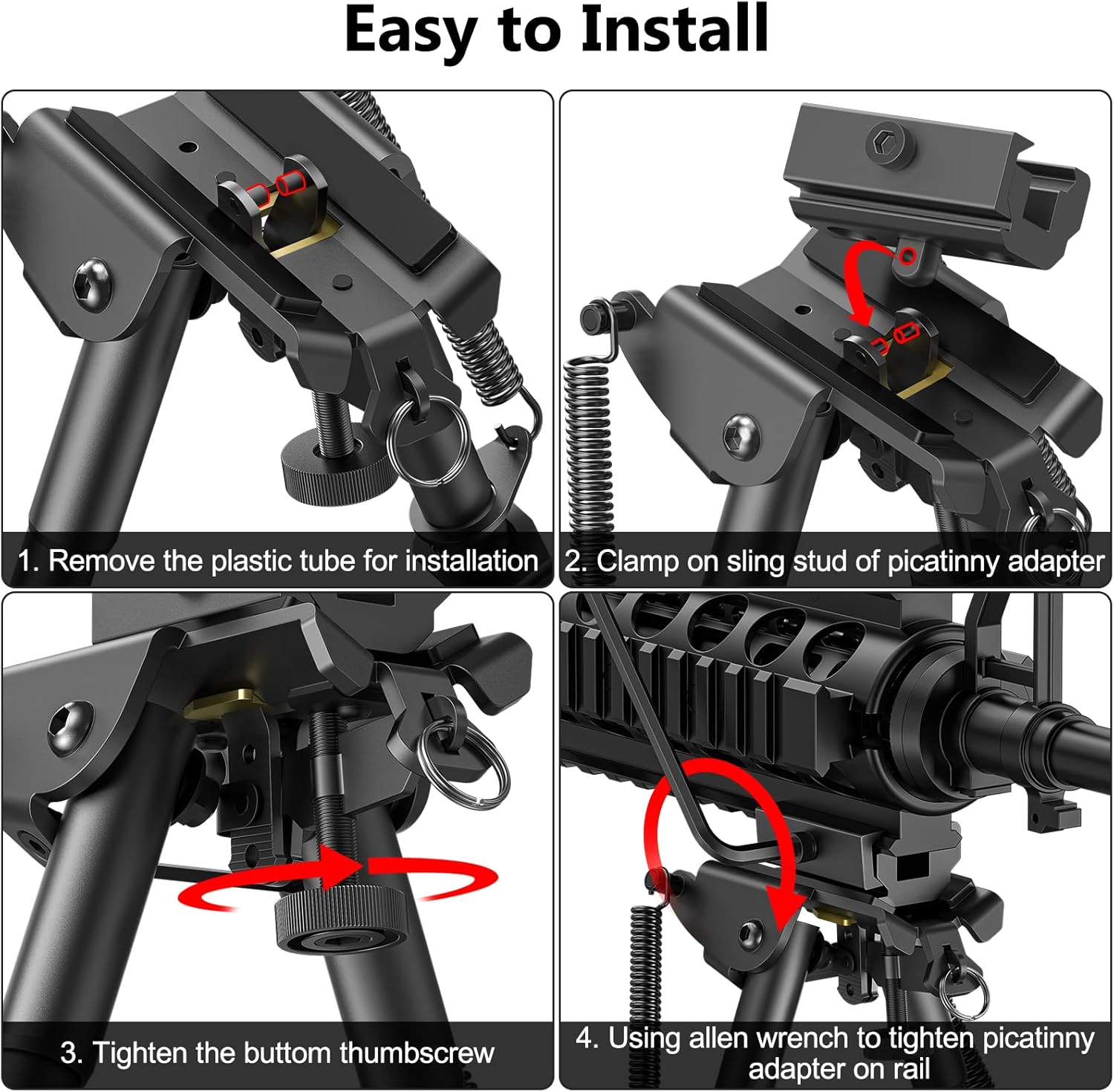 Easy to Install

1. Remove the plastic tube for installation

2. Clamp on sling stud of picatinny adapter

3. Tighten the buttom thumbscrew

4. Using allen wrench to tighten picatinny adapter on rail