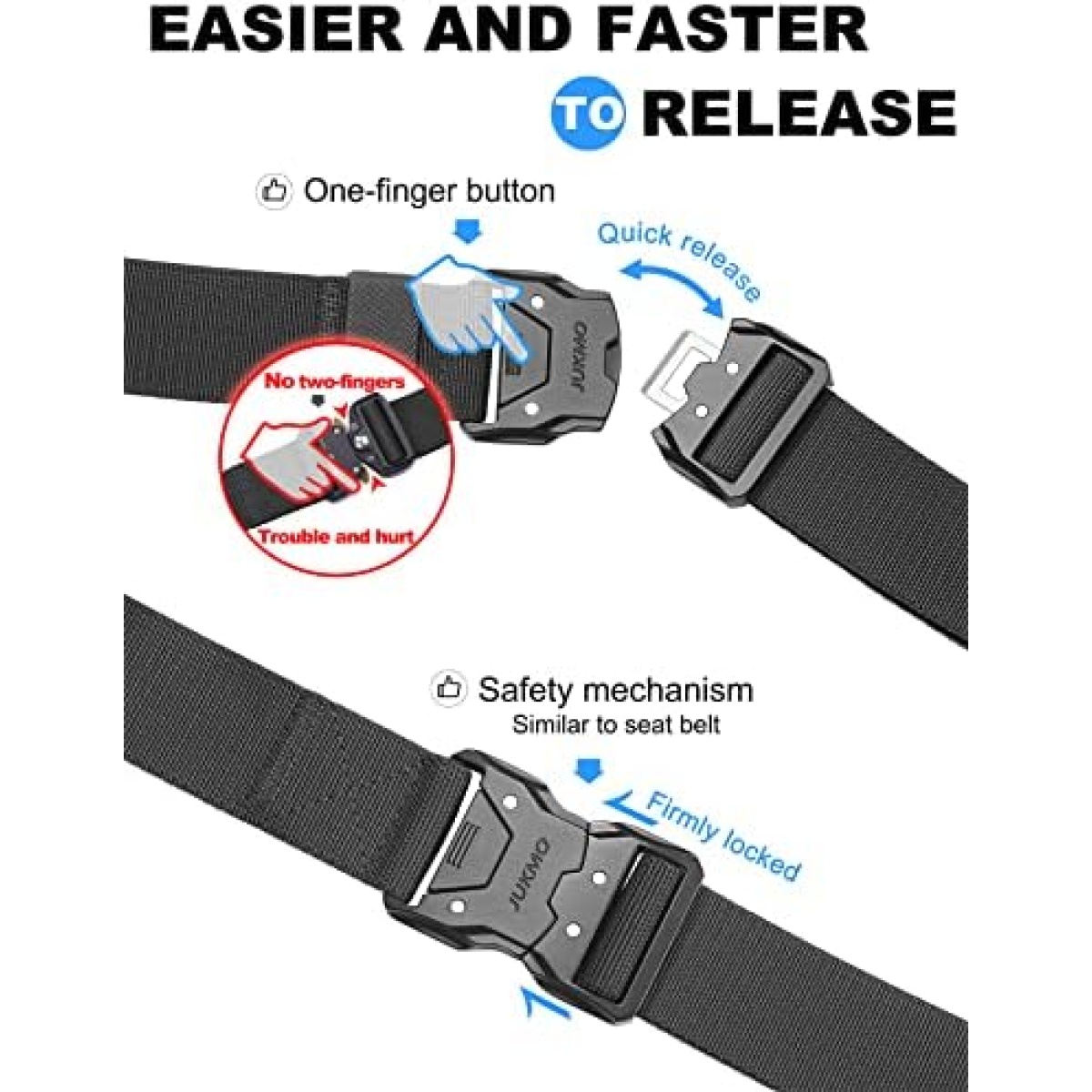 EASIER AND FASTER

TO RELEASE

One-finger button

Quick release

JUKMO

No two-fingers

Trouble and hurt

Safety mechanism
Similar to seat belt

Firmly locked

JUKMO