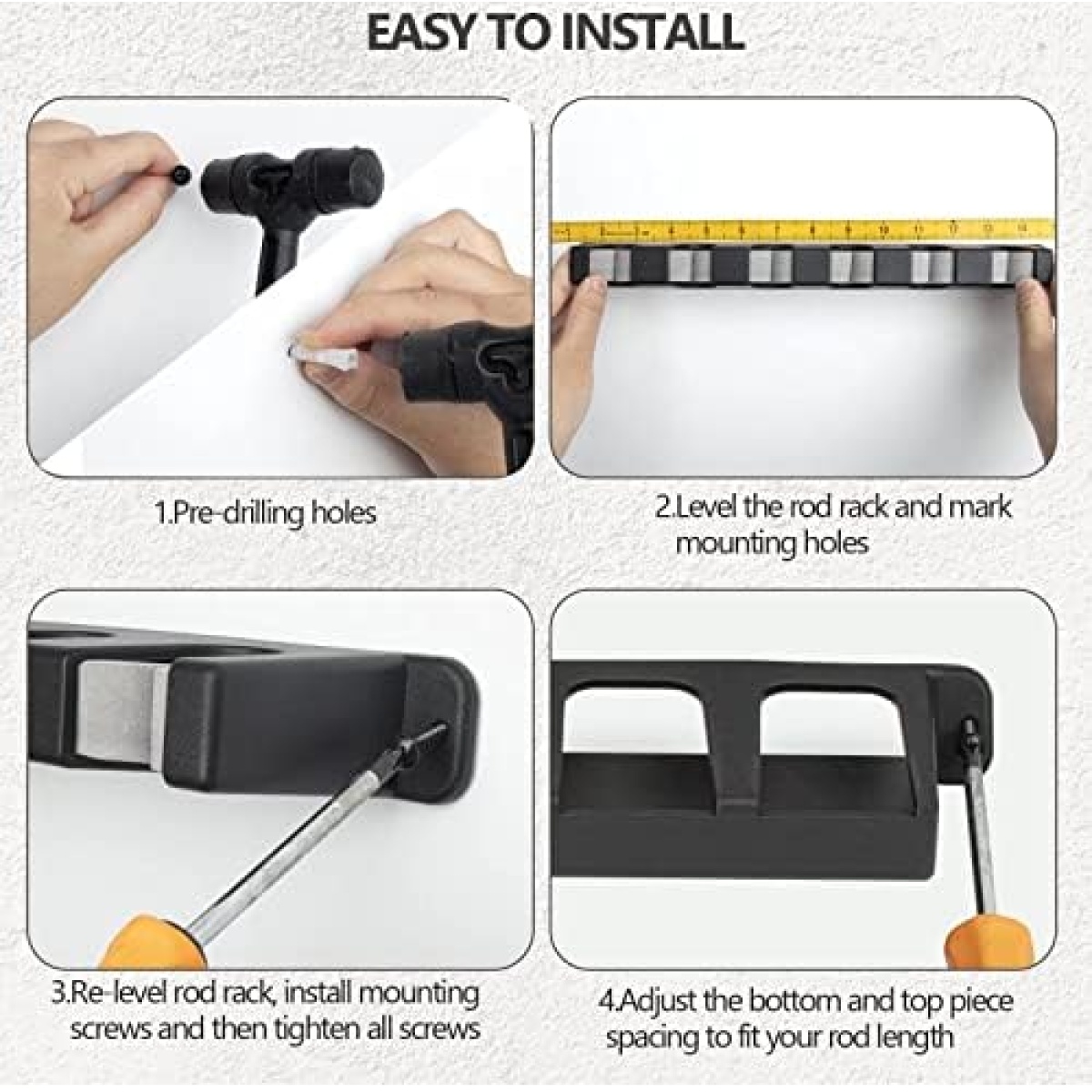 EASY TO INSTALL

1.Pre-drilling holes

2.Level the rod rack and mark mounting holes

3.Re-level rod rack, install mounting screws and then tighten all screws

4.Adjust the bottom and top piece spacing to fit your rod length