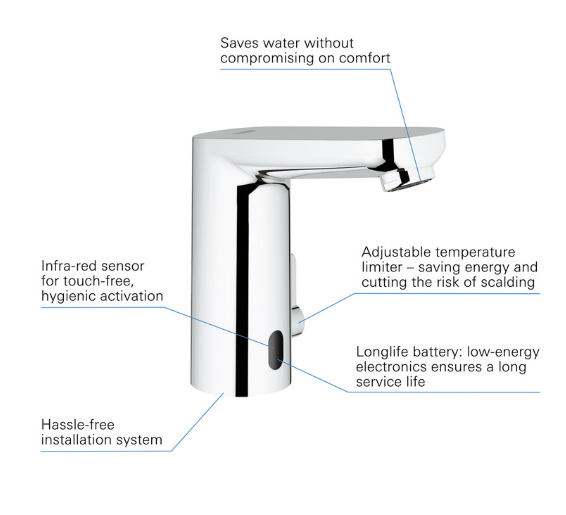 Saves water without compromising on comfort

Infra-red sensor for touch-free, hygienic activation

Adjustable temperature limiter – saving energy and cutting the risk of scalding

Longlife battery: low-energy electronics ensures a long service life

Hassle-free installation system