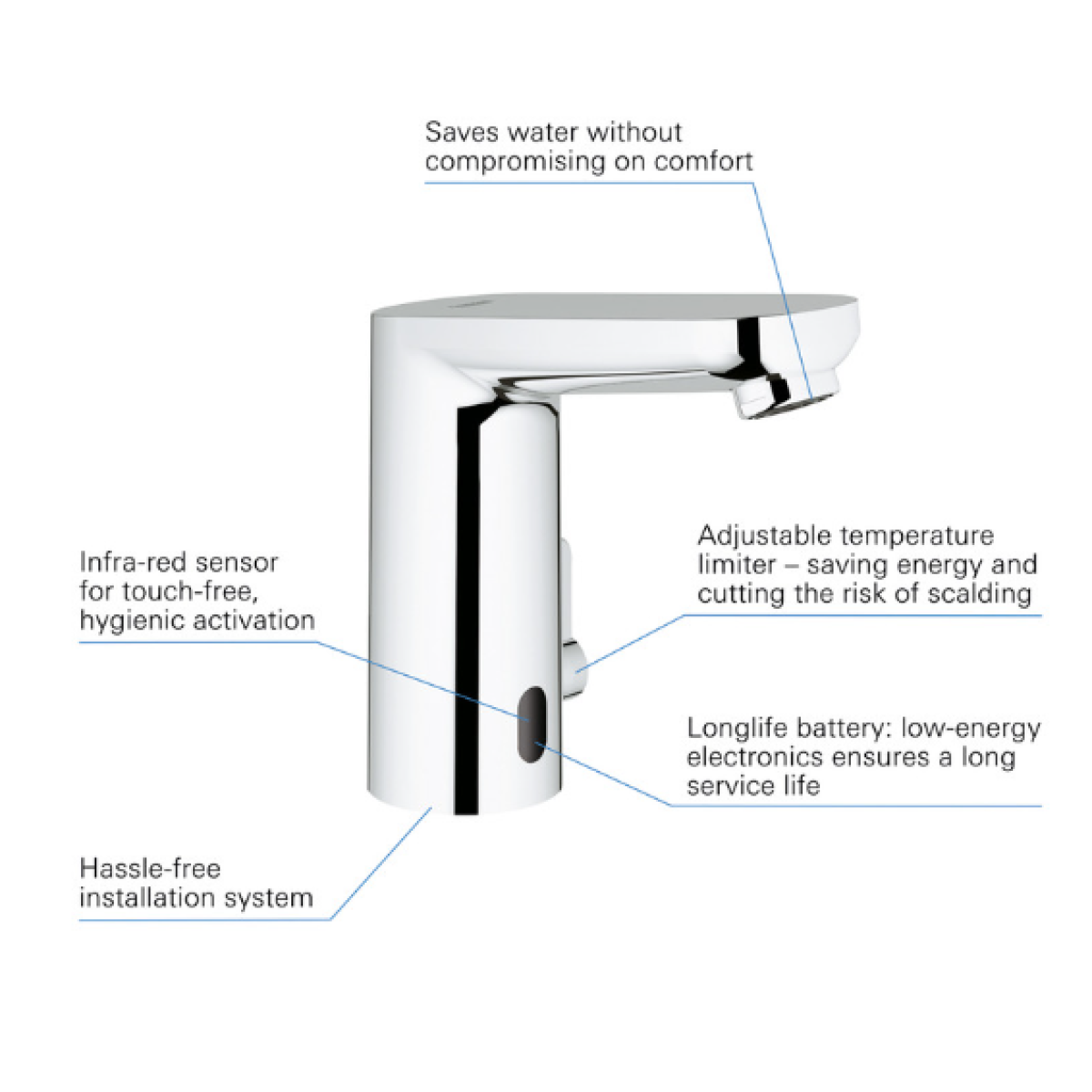 Saves water without compromising on comfort

Infra-red sensor for touch-free, hygienic activation

Adjustable temperature limiter – saving energy and cutting the risk of scalding

Longlife battery: low-energy electronics ensures a long service life

Hassle-free installation system